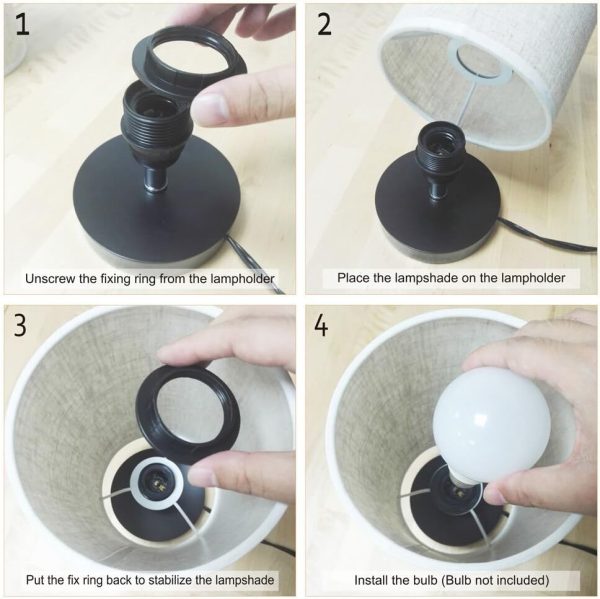 1

Unscrew the fixing ring from the lampholder

2

Place the lampshade on the lampholder

3

Put the fix ring back to stabilize the lampshade

4

Install the bulb (Bulb not included)